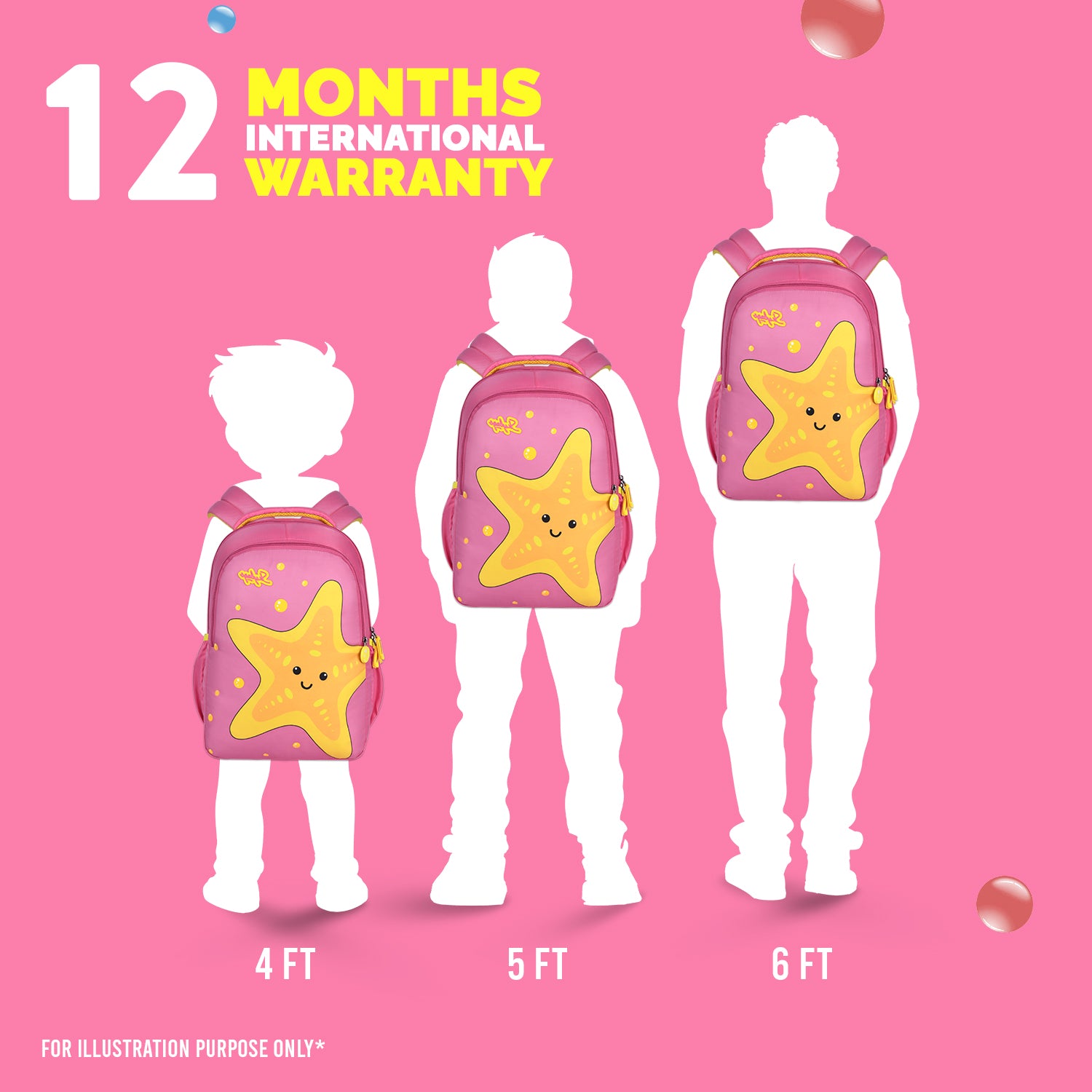 12 MONTHS INTERNATIONAL WARRANTY

4 FT

5 FT

6 FT

FOR ILLUSTRATION PURPOSE ONLY*