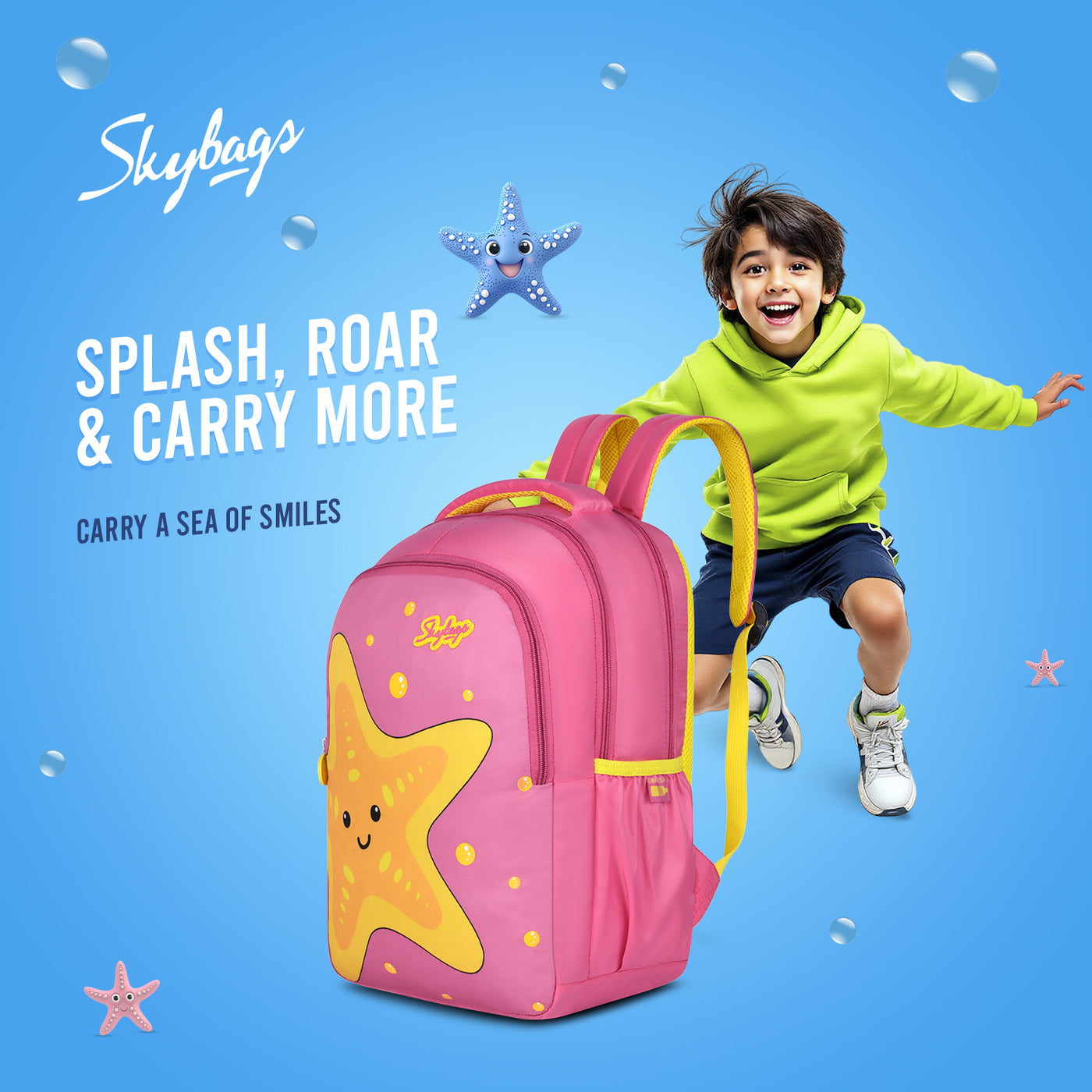 Skybags

SPLASH, ROAR & CARRY MORE

CARRY A SEA OF SMILES

Skybags